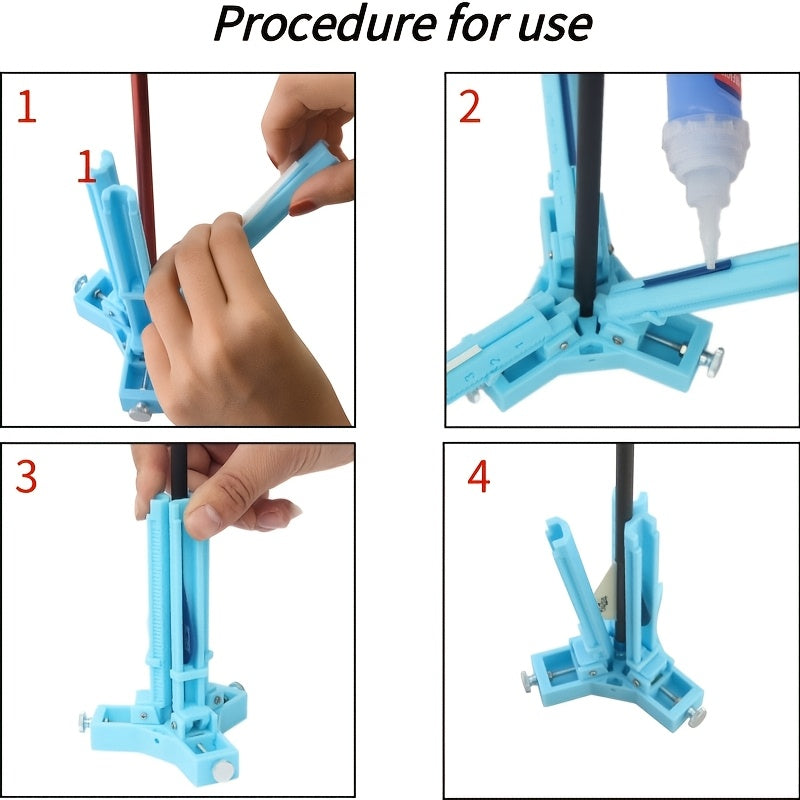 Procedure for use

1

1

2

3

4