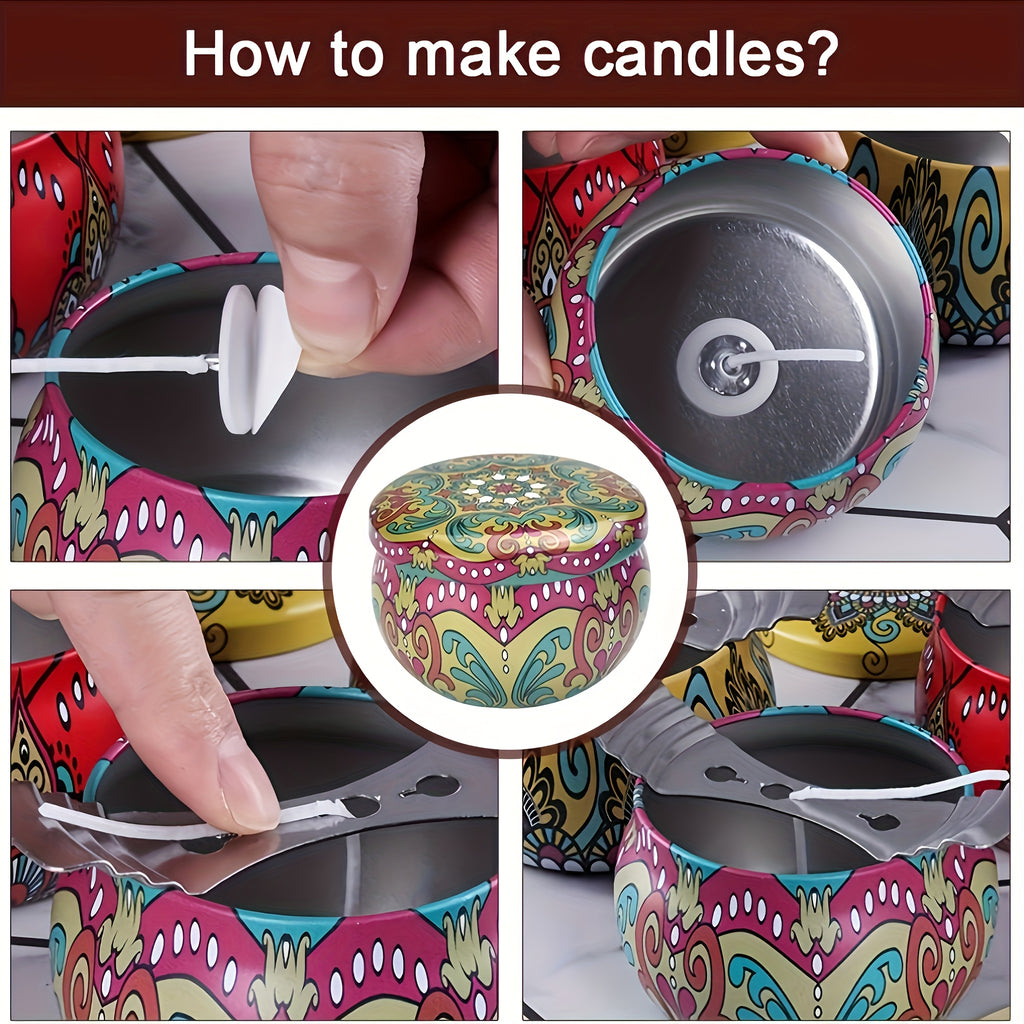 How to make candles?