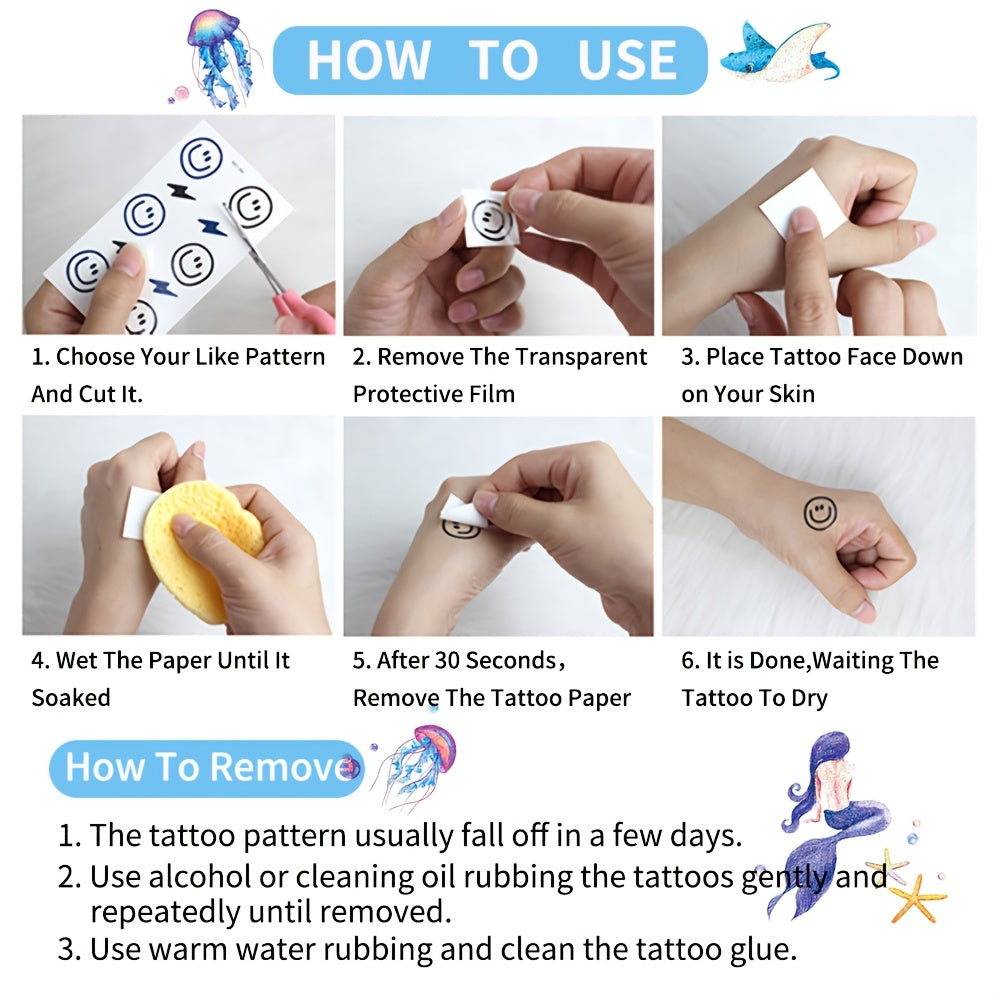 HOW TO USE

1. Choose Your Like Pattern And Cut It.

2. Remove The Transparent Protective Film

3. Place Tattoo Face Down on Your Skin

4. Wet The Paper Until It Soaked

5. After 30 Seconds, Remove The Tattoo Paper

6. It is Done,Waiting The Tattoo To Dry

How To Remove

1. The tattoo pattern usually fall off in a few days.
2. Use alcohol or cleaning oil rubbing the tattoos gently and repeatedly until removed.
3. Use warm water rubbing and clean the tattoo glue.